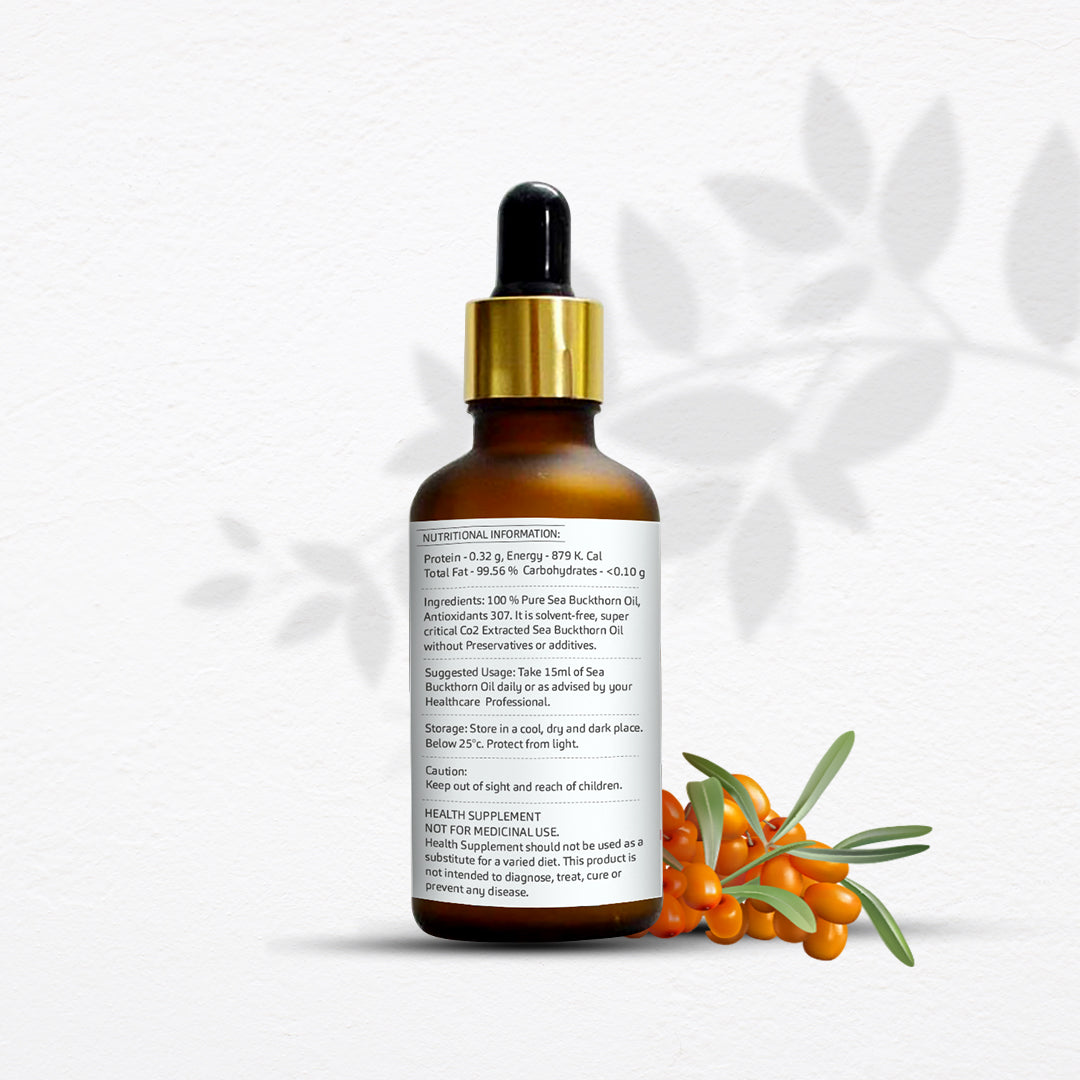 NUTRITIONAL INFORMATION:

Protein - 0.32 g, Energy - 879 K. Cal
Total Fat - 99.56 % Carbohydrates - <0.10 g

Ingredients: 100 % Pure Sea Buckthorn Oil, Antioxidants 307. It is solvent-free, super critical Co2 Extracted Sea Buckthorn Oil without Preservatives or additives.

Suggested Usage: Take 15ml of Sea Buckthorn Oil daily or as advised by your Healthcare Professional.

Storage: Store in a cool, dry and dark place. Below 25°c. Protect from light.

Caution:
Keep out of sight and reach of children.

HEALTH SUPPLEMENT
NOT FOR MEDICINAL USE.
Health Supplement should not be used as a substitute for a varied diet. This product is not intended to diagnose, treat, cure or prevent any disease.