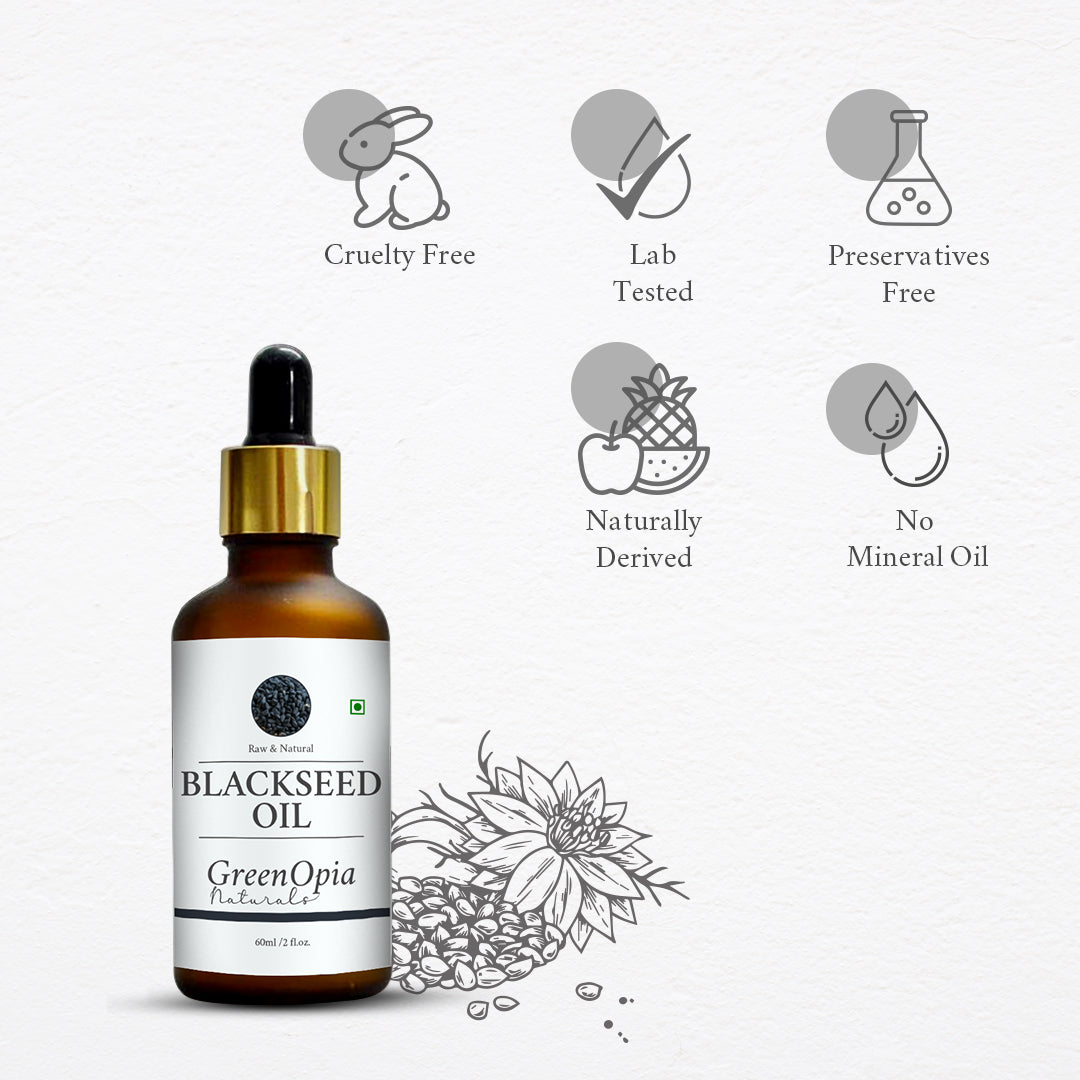 Cruelty Free

Lab Tested

Preservatives Free

Naturally Derived

No Mineral Oil

Raw & Natural

BLACKSEED OIL

GreenOpia Naturals

60ml /2 fl.oz.