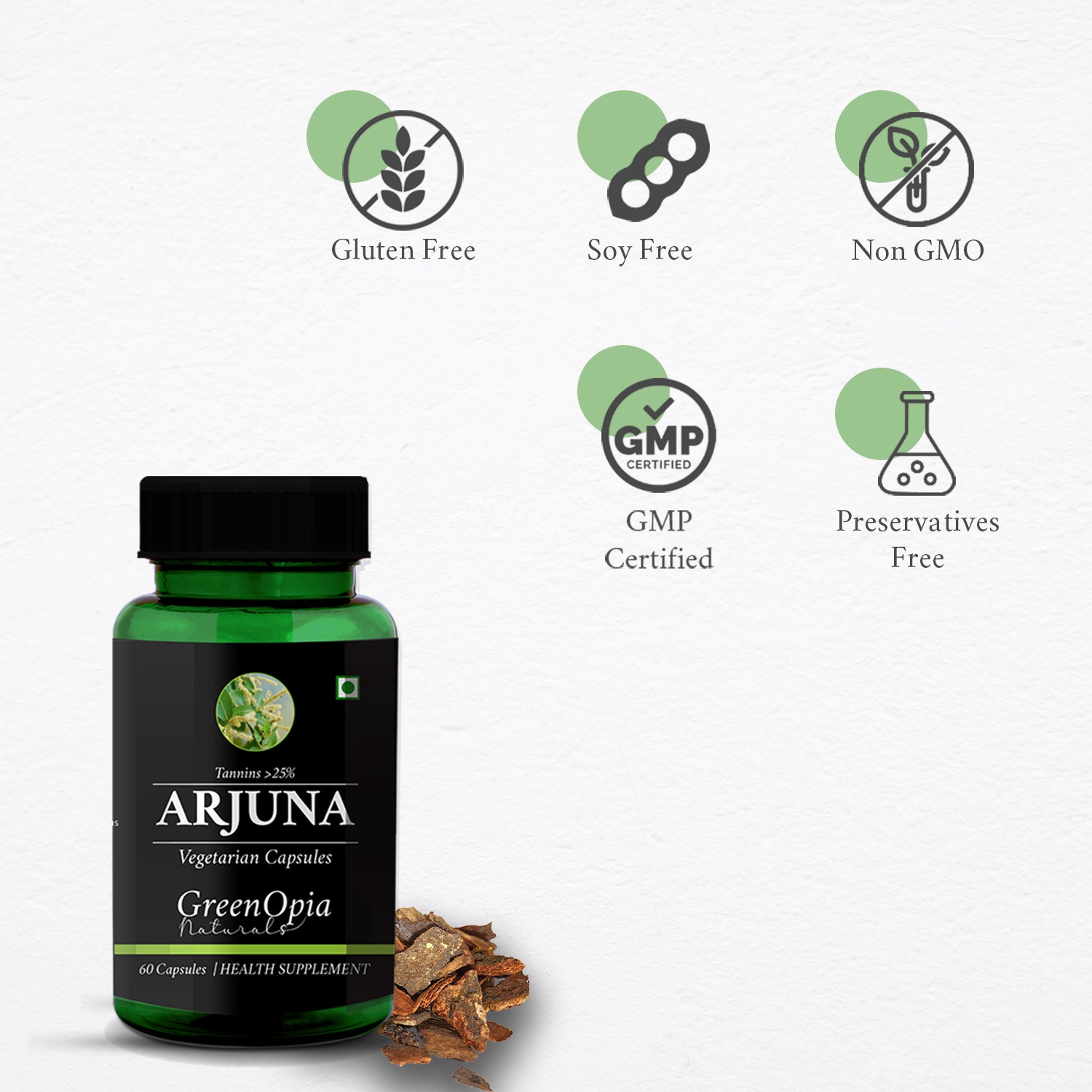 Gluten Free

Soy Free

Non GMO

GMP CERTIFIED

GMP Certified

Preservatives Free

Tannins >25%

ARJUNA

Vegetarian Capsules

GreenOpia Naturals

60 Capsules | HEALTH SUPPLEMENT